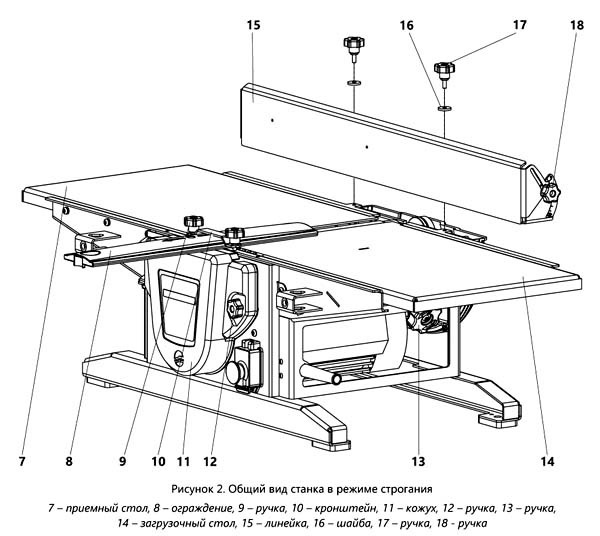 15

16

17

18

7

8

9

10

11

12

13

14

Рисунок 2. Общий вид станка в режиме строгания

7 – приемный стол, 8 – ограждение, 9 – ручка, 10 – кронштейн, 11 – кожух, 12 – ручка, 13 – ручка, 14 – загрузочный стол, 15 – линейка, 16 – шайба, 17 – ручка, 18 - ручка